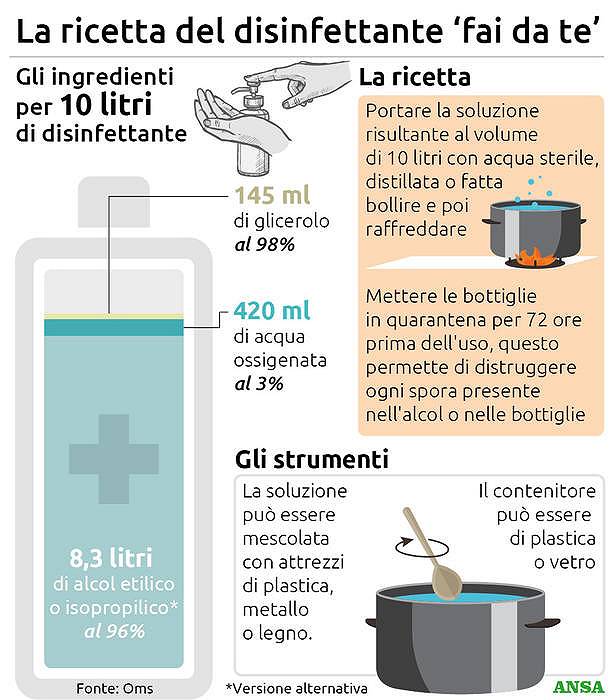 La ricetta del disinfettante 'fai da te'

Gli ingredienti per 10 litri di disinfettante

145 ml di glicerolo al 98%

420 ml di acqua ossigenata al 3%

8,3 litri di alcol etilico o isopropilico* al 96%

La ricetta

Portare la soluzione risultante al volume di 10 litri con acqua sterile, distillata o fatta bollire e poi raffreddare

Mettere le bottiglie in quarantena per 72 ore prima dell'uso, questo permette di distruggere ogni spora presente nell'alcol o nelle bottiglie

Gli strumenti

La soluzione può essere mescolata con attrezzi di plastica, metallo o legno.

Il contenitore può essere di plastica o vetro

Fonte: Oms

*Versione alternativa

ANSA