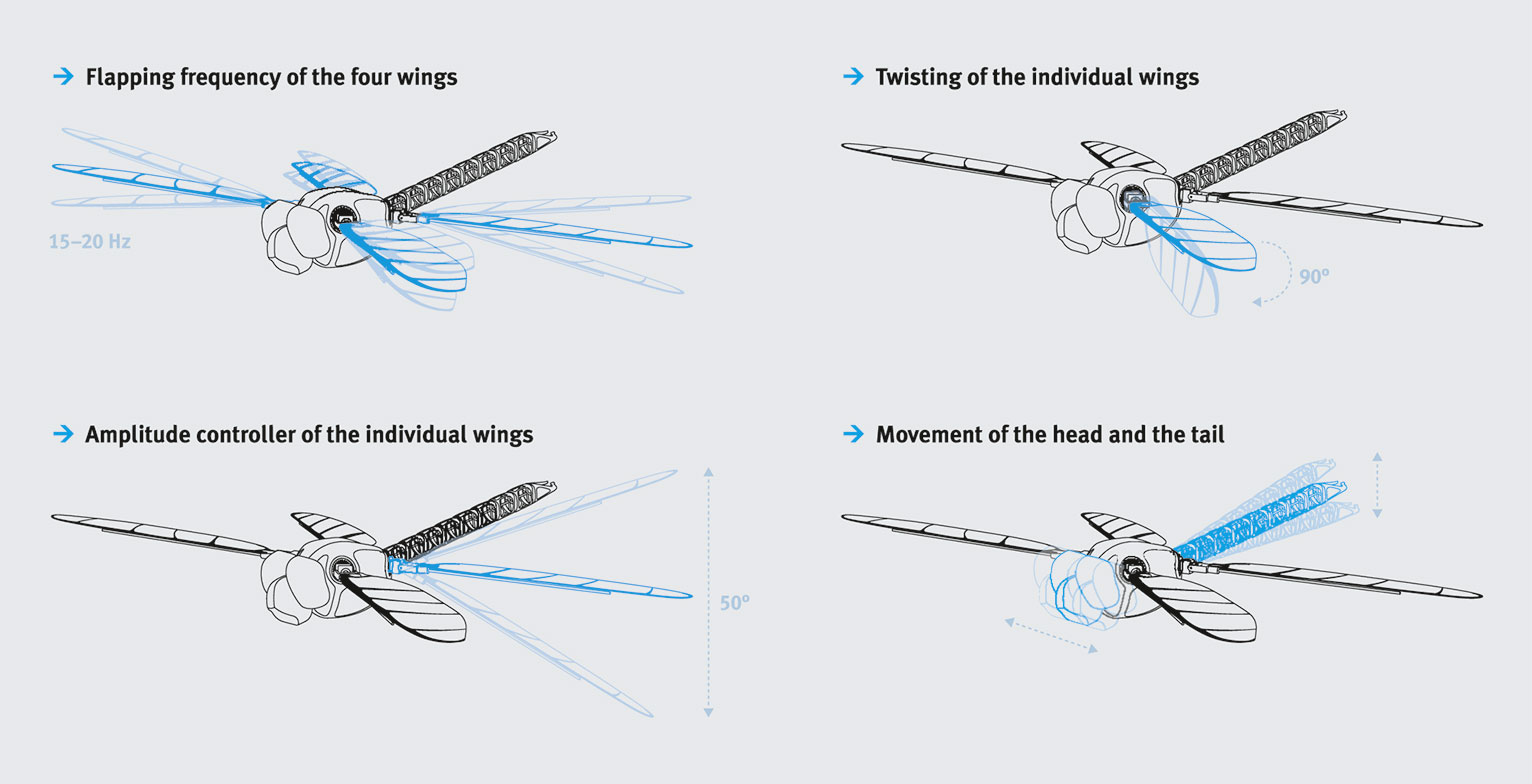 → Flapping frequency of the four wings

15–20 Hz

→ Twisting of the individual wings

90°

→ Amplitude controller of the individual wings

50°

→ Movement of the head and the tail