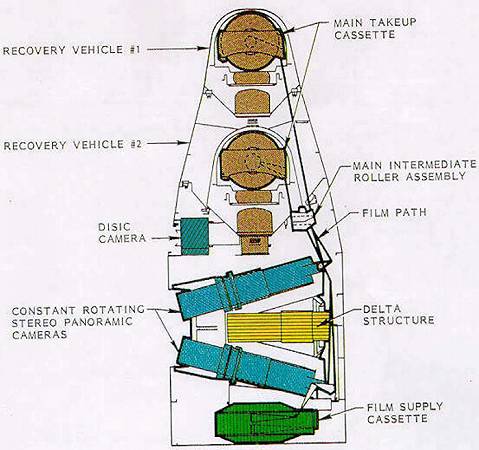 RECOVERY VEHICLE #1

MAIN TAKEUP CASSETTE

RECOVERY VEHICLE #2

MAIN INTERMEDIATE ROLLER ASSEMBLY

FILM PATH

DISIC CAMERA

CONSTANT ROTATING STEREO PANORAMIC CAMERAS

DELTA STRUCTURE

FILM SUPPLY CASSETTE